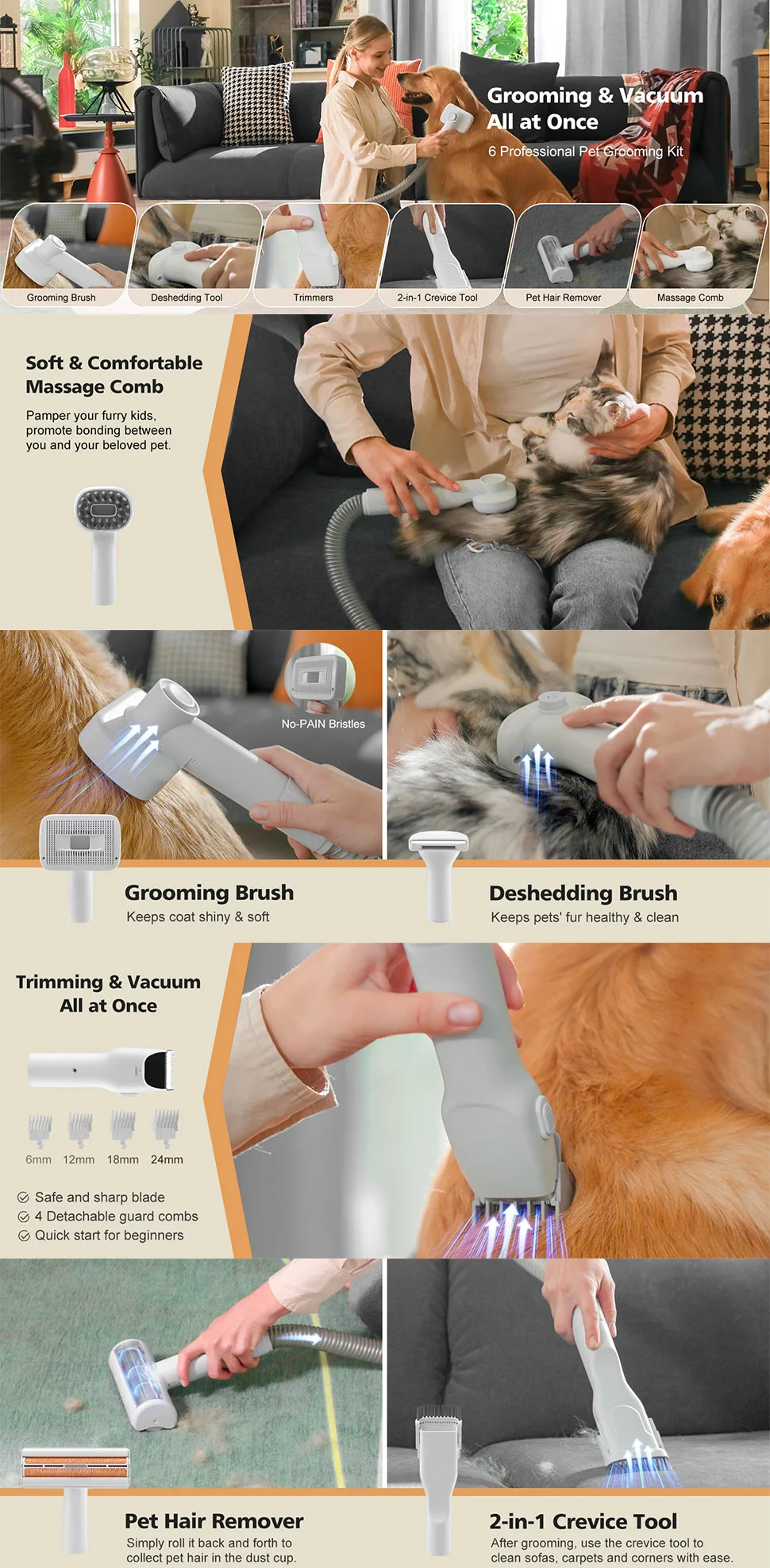 Grooming & Vacuum All at Once

6 Professional Pet Grooming Kit

Grooming Brush

Deshedding Tool

Trimmers

2-in-1 Crevice Tool

Pet Hair Remover

Massage Comb

Soft & Comfortable Massage Comb

Pamper your furry kids, promote bonding between you and your beloved pet.

No-PAIN Bristles

Grooming Brush

Keeps coat shiny & soft

Deshedding Brush

Keeps pets' fur healthy & clean

Trimming & Vacuum All at Once

6mm 12mm 18mm 24mm

Safe and sharp blade

4 Detachable guard combs

Quick start for beginners

Pet Hair Remover

Simply roll it back and forth to collect pet hair in the dust cup.

2-in-1 Crevice Tool

After grooming, use the crevice tool to clean sofas, carpets and corners with ease.